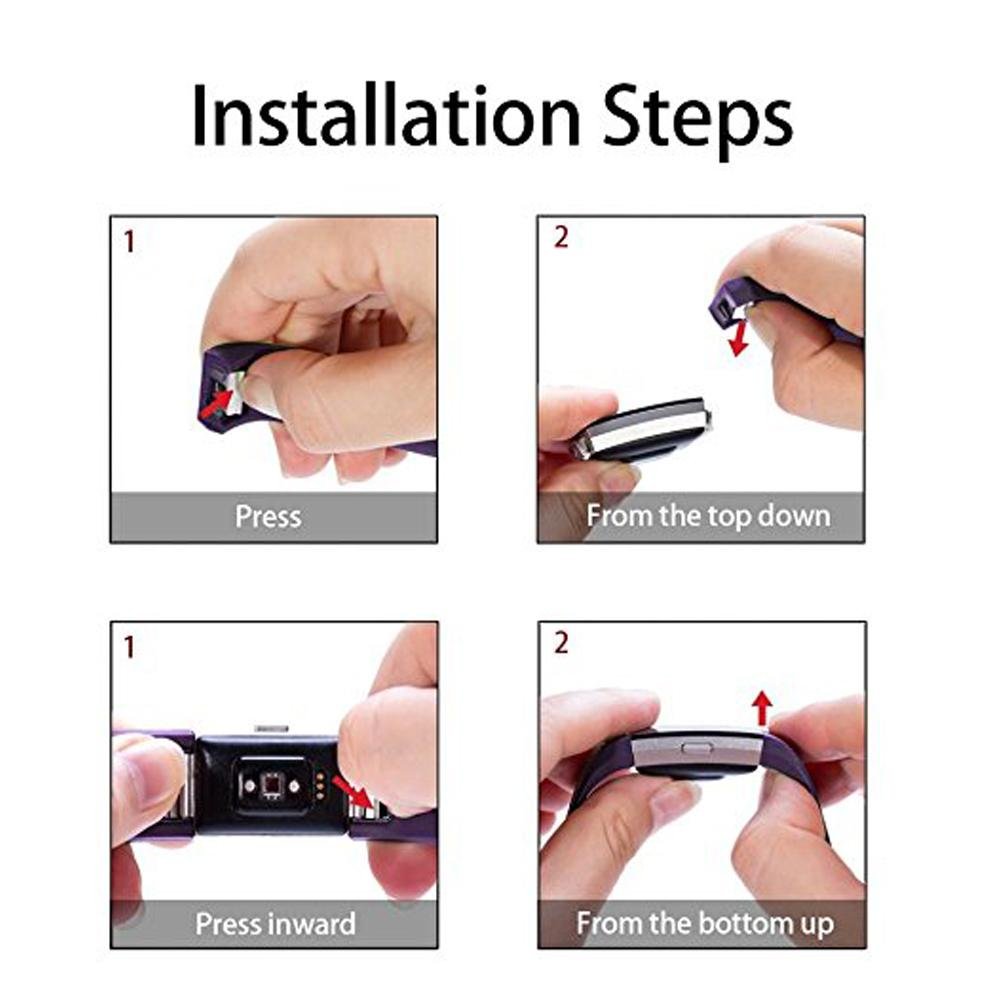 Installation Steps

1

Press

2

From the top down

1

Press inward

2

From the bottom up